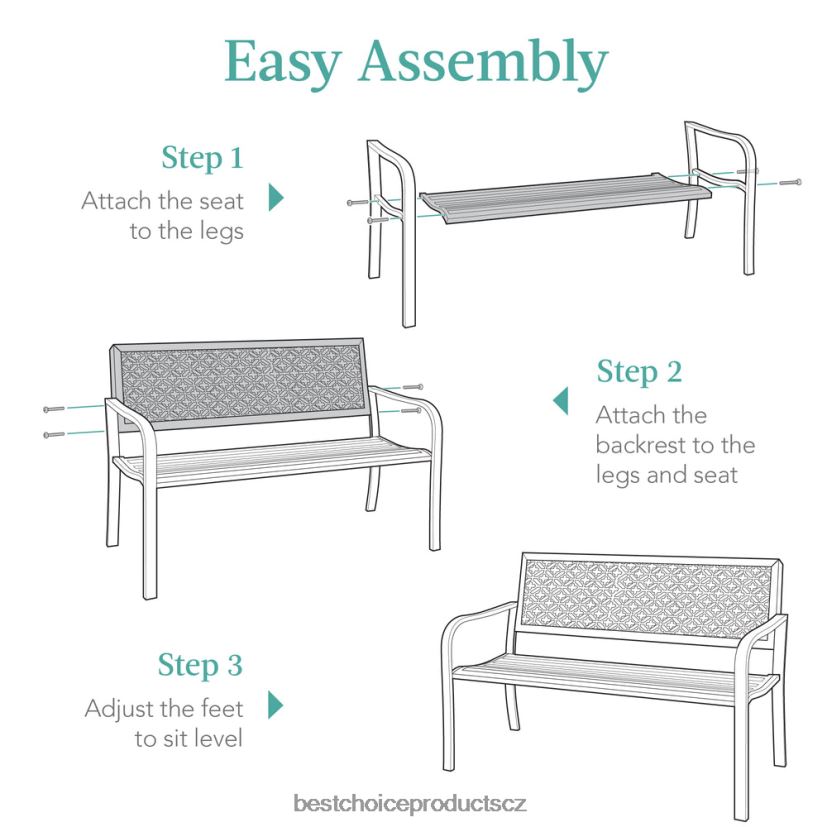 Easy Assembly

Step 1
Attach the seat to the legs

Step 2
Attach the backrest to the legs and seat

Step 3
Adjust the feet to sit level

bestchoiceproductscz