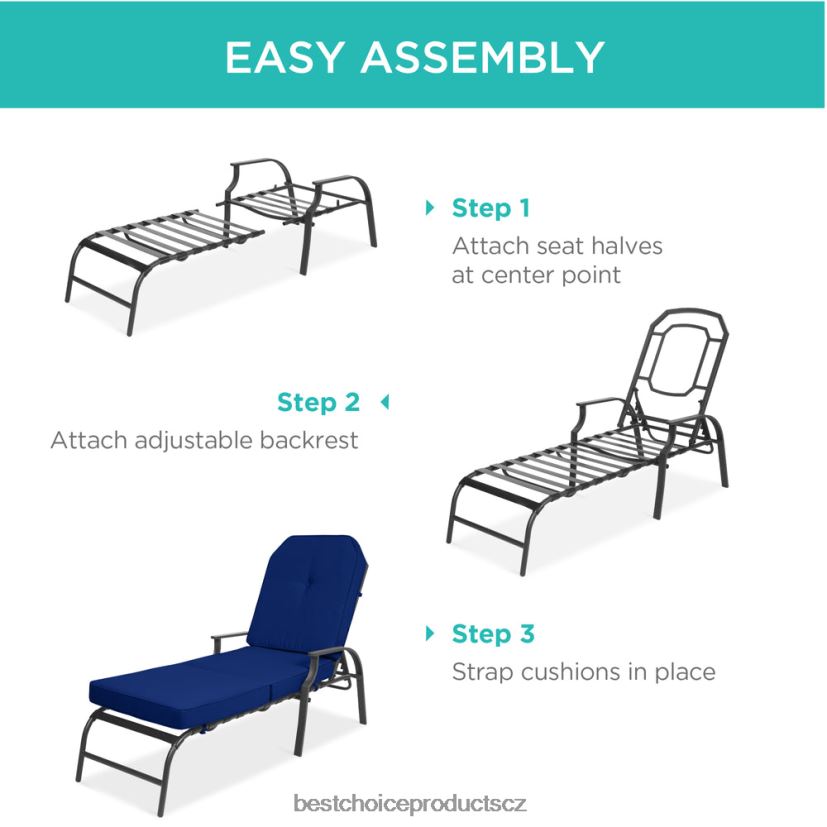 EASY ASSEMBLY

Step 1
Attach seat halves at center point

Step 2
Attach adjustable backrest

Step 3
Strap cushions in place

bestchoiceproductscz