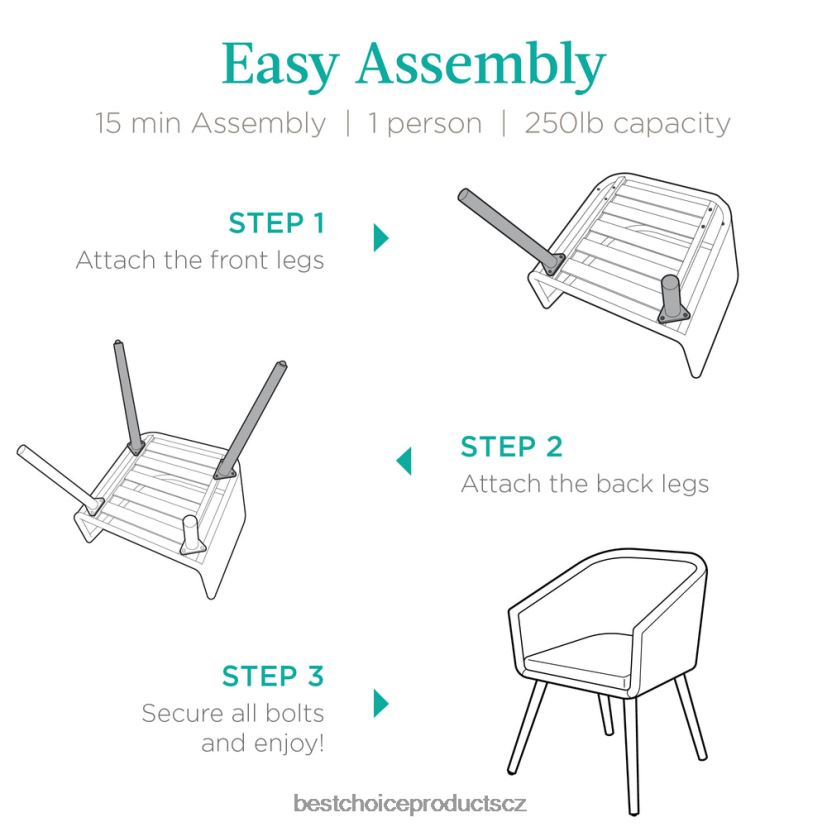 Easy Assembly

15 min Assembly | 1 person | 250lb capacity

STEP 1
Attach the front legs

STEP 2
Attach the back legs

STEP 3
Secure all bolts and enjoy!

bestchoiceproductscz