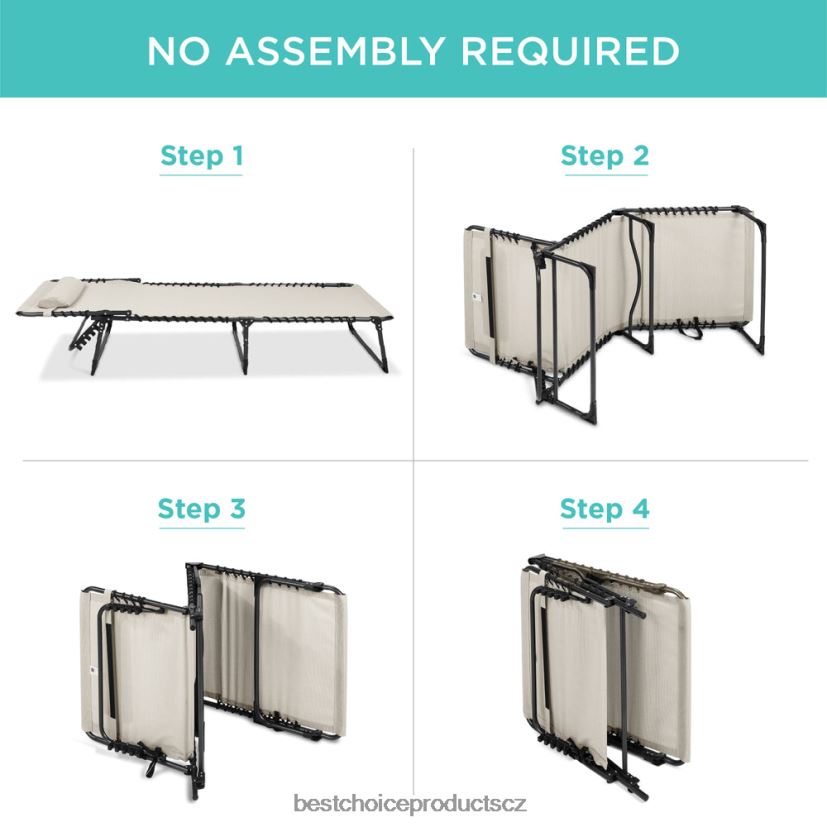 NO ASSEMBLY REQUIRED

Step 1

Step 2

Step 3

Step 4

bestchoiceproductscz