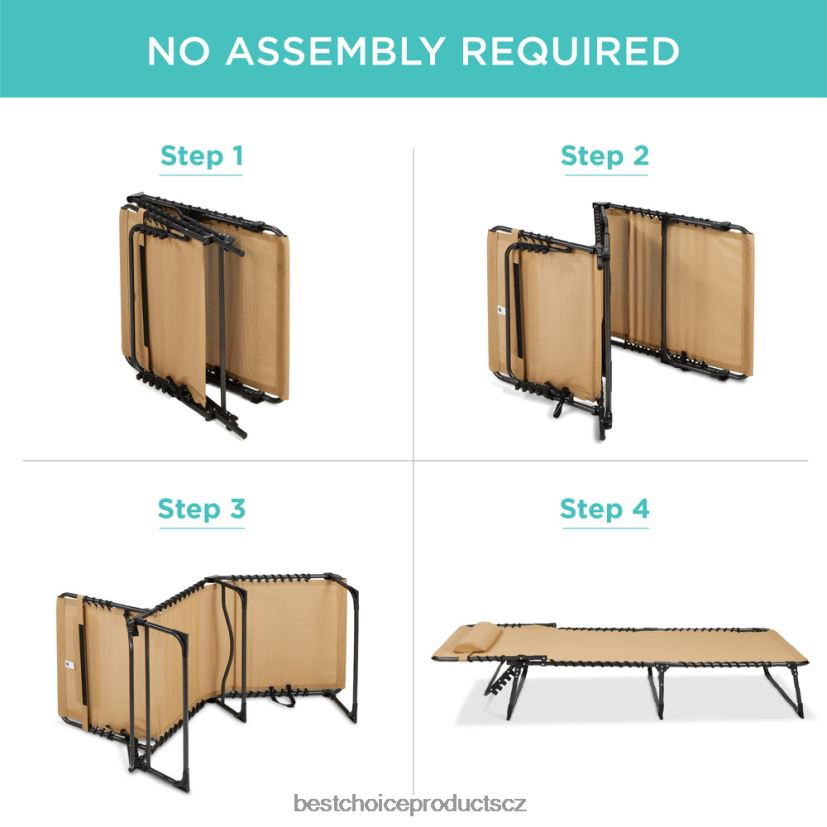 NO ASSEMBLY REQUIRED

Step 1

Step 2

Step 3

Step 4

bestchoiceproductscz