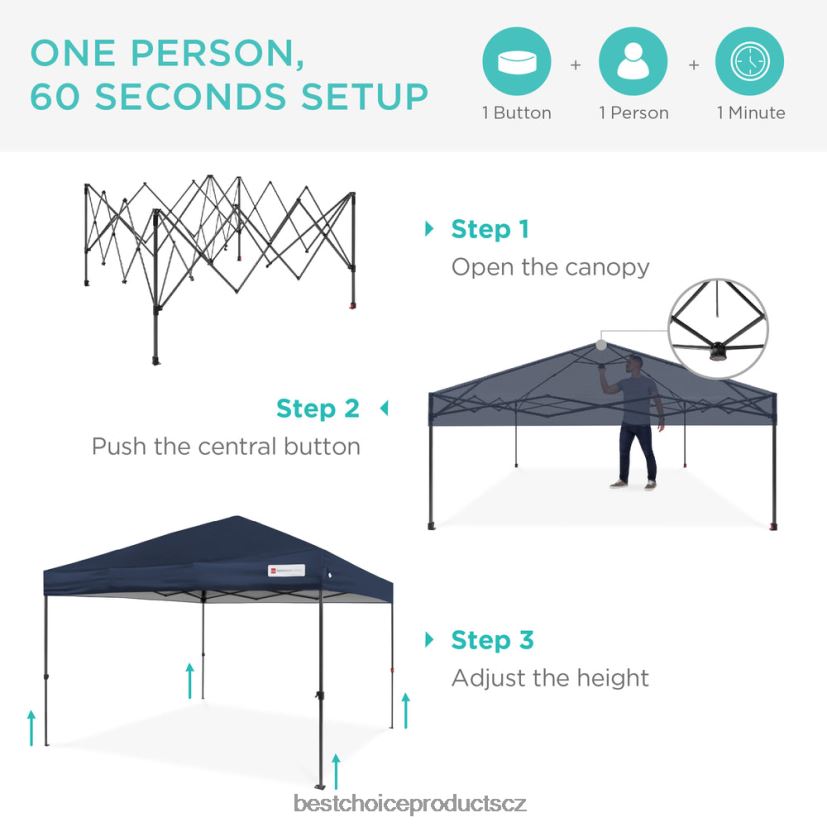 ONE PERSON,
60 SECONDS SETUP

1 Button + 1 Person + 1 Minute

Step 1
Open the canopy

Step 2
Push the central button

Step 3
Adjust the height

bestchoiceproductscz