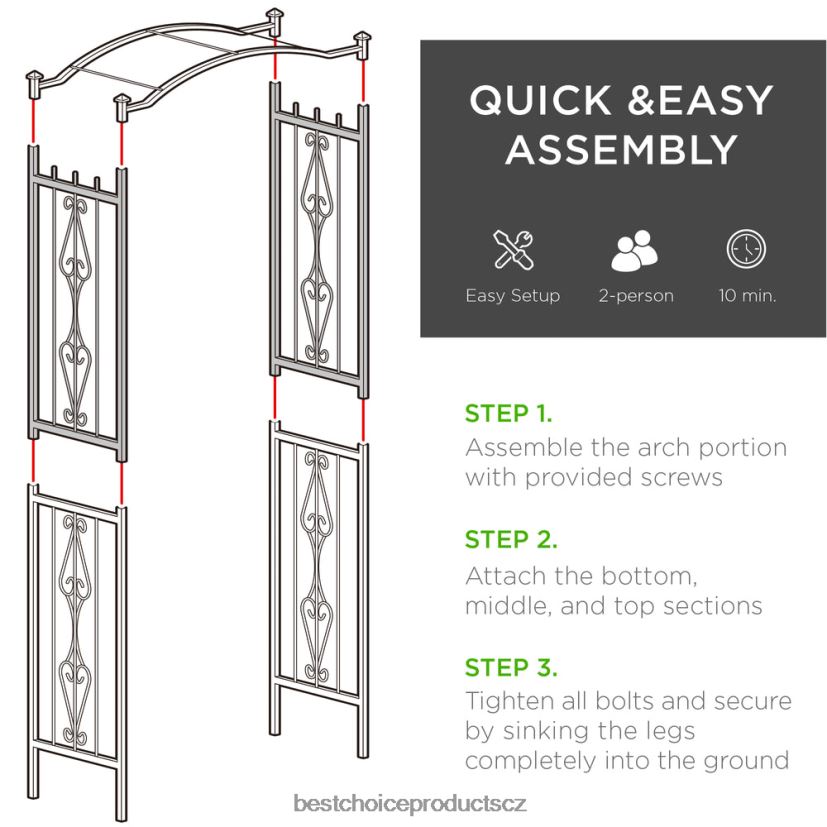 QUICK &EASY ASSEMBLY

Easy Setup

2-person

10 min.

STEP 1.
Assemble the arch portion with provided screws

STEP 2.
Attach the bottom, middle, and top sections

STEP 3.
Tighten all bolts and secure by sinking the legs completely into the ground

bestchoiceproductscz