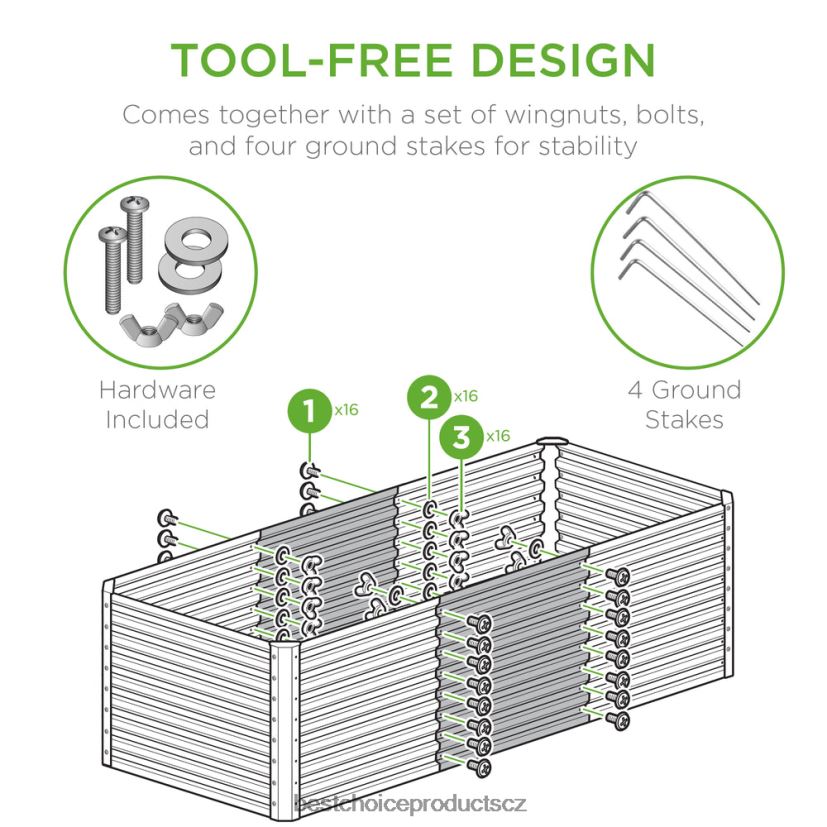 TOOL-FREE DESIGN

Comes together with a set of wingnuts, bolts, and four ground stakes for stability

Hardware Included

4 Ground Stakes

1 x16

2 x16

3 x16

bestchoiceproductscz