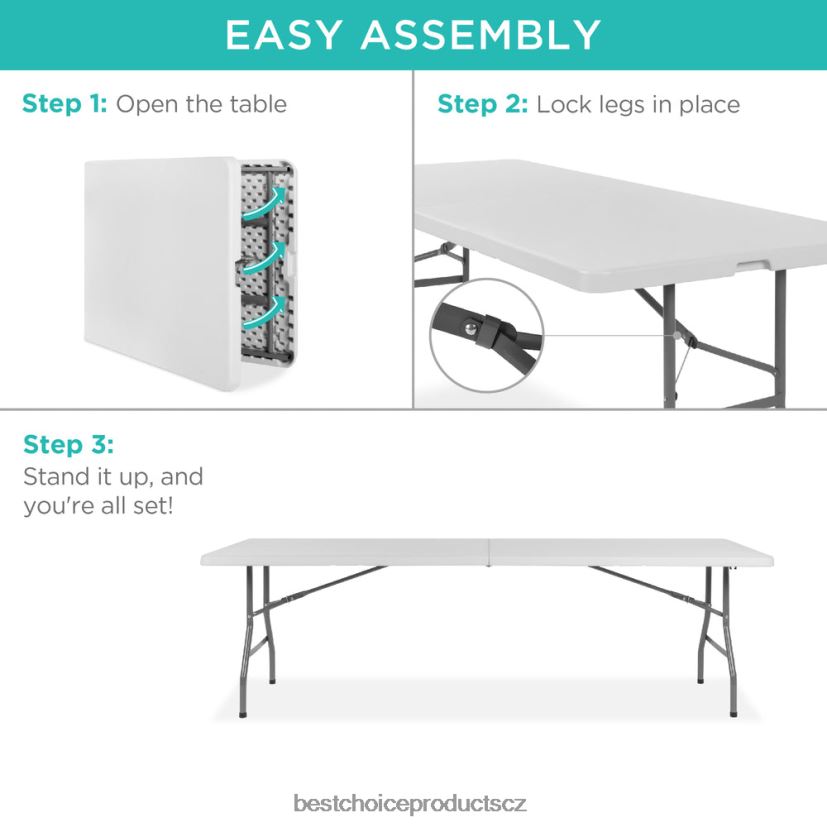 EASY ASSEMBLY

Step 1: Open the table

Step 2: Lock legs in place

Step 3:
Stand it up, and you're all set!

bestchoiceproductscz