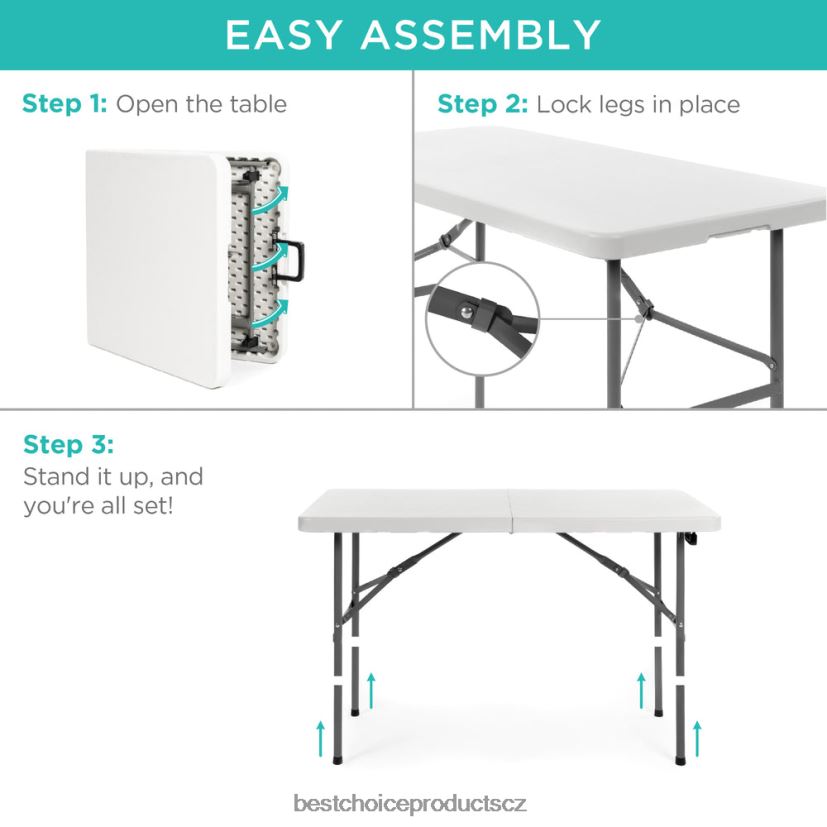 EASY ASSEMBLY

Step 1: Open the table

Step 2: Lock legs in place

Step 3:
Stand it up, and you're all set!

bestchoiceproductscz