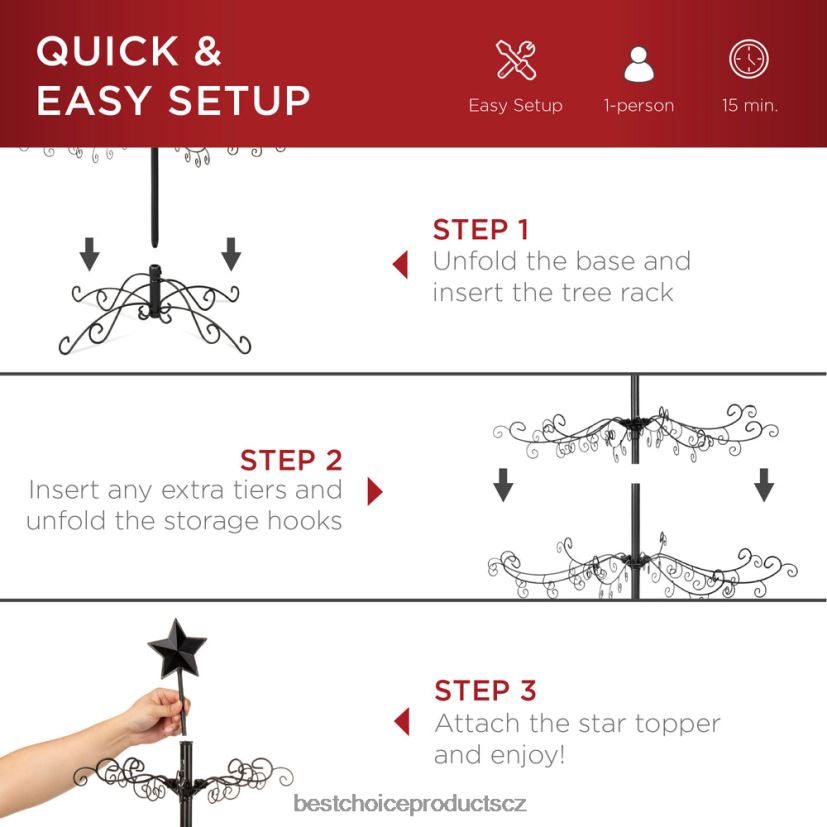 QUICK & EASY SETUP

Easy Setup

1-person

15 min.

STEP 1
Unfold the base and insert the tree rack

STEP 2
Insert any extra tiers and unfold the storage hooks

STEP 3
Attach the star topper and enjoy!

bestchoiceproductscz