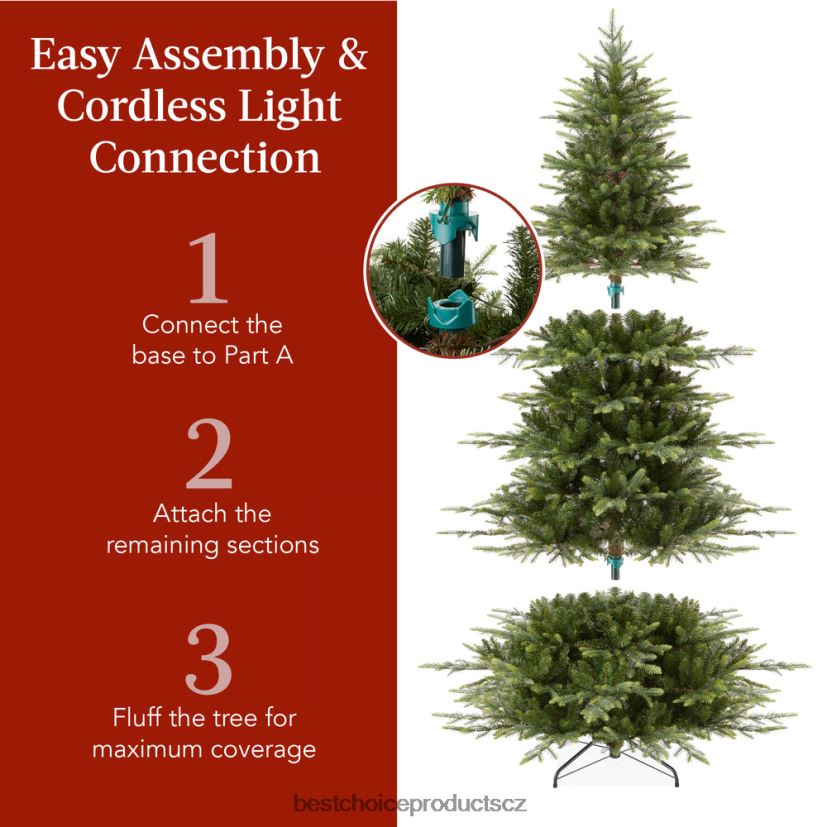 Easy Assembly & Cordless Light Connection

1

Connect the base to Part A

2

Attach the remaining sections

3

Fluff the tree for maximum coverage

bestchoiceproductscz