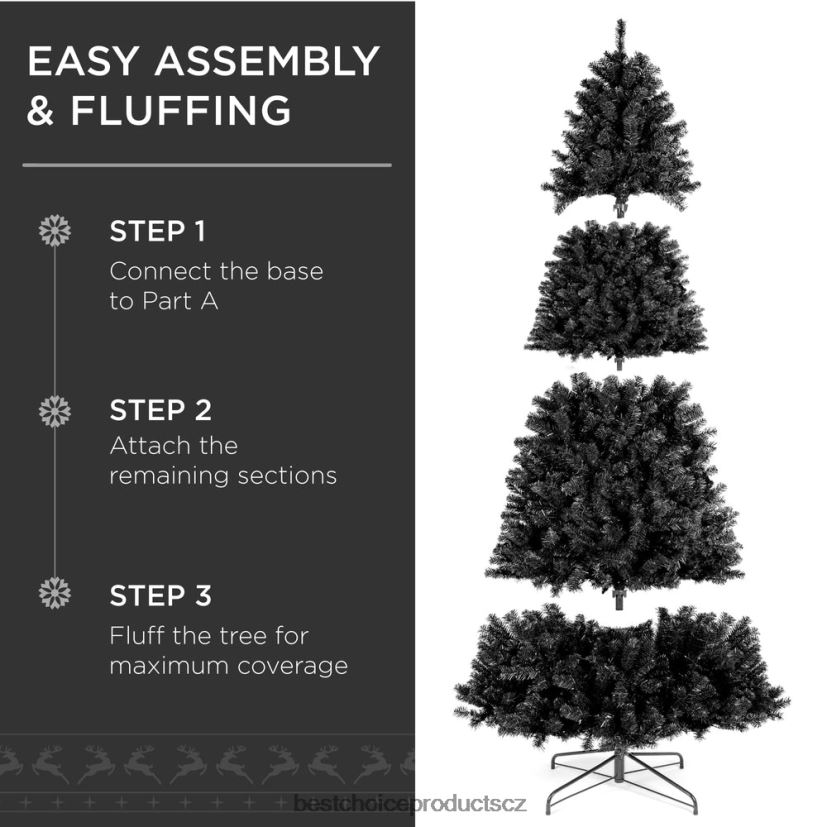 EASY ASSEMBLY & FLUFFING

STEP 1
Connect the base to Part A

STEP 2
Attach the remaining sections

STEP 3
Fluff the tree for maximum coverage

bestchoiceproductscz