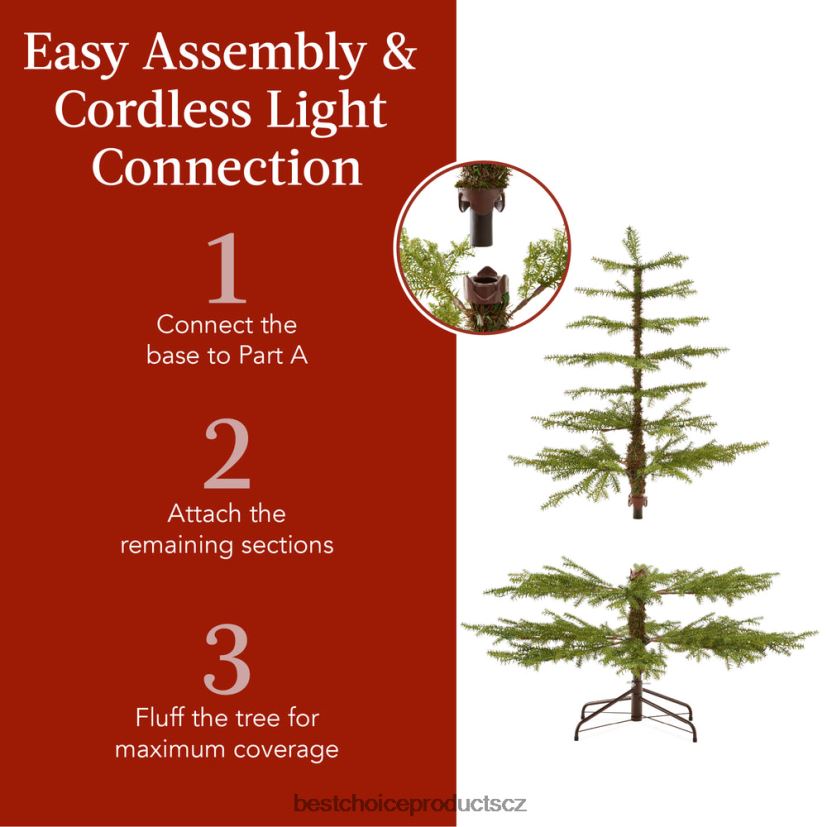 Easy Assembly & Cordless Light Connection

1
Connect the base to Part A

2
Attach the remaining sections

3
Fluff the tree for maximum coverage

bestchoiceproductscz