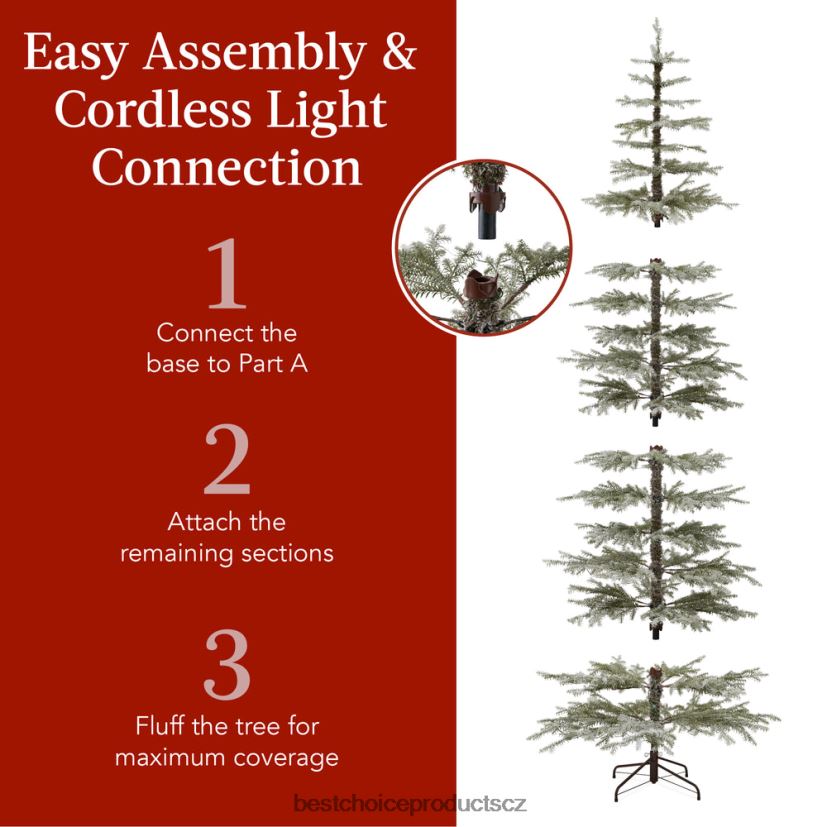 Easy Assembly & Cordless Light Connection

1
Connect the base to Part A

2
Attach the remaining sections

3
Fluff the tree for maximum coverage

bestchoiceproductscz