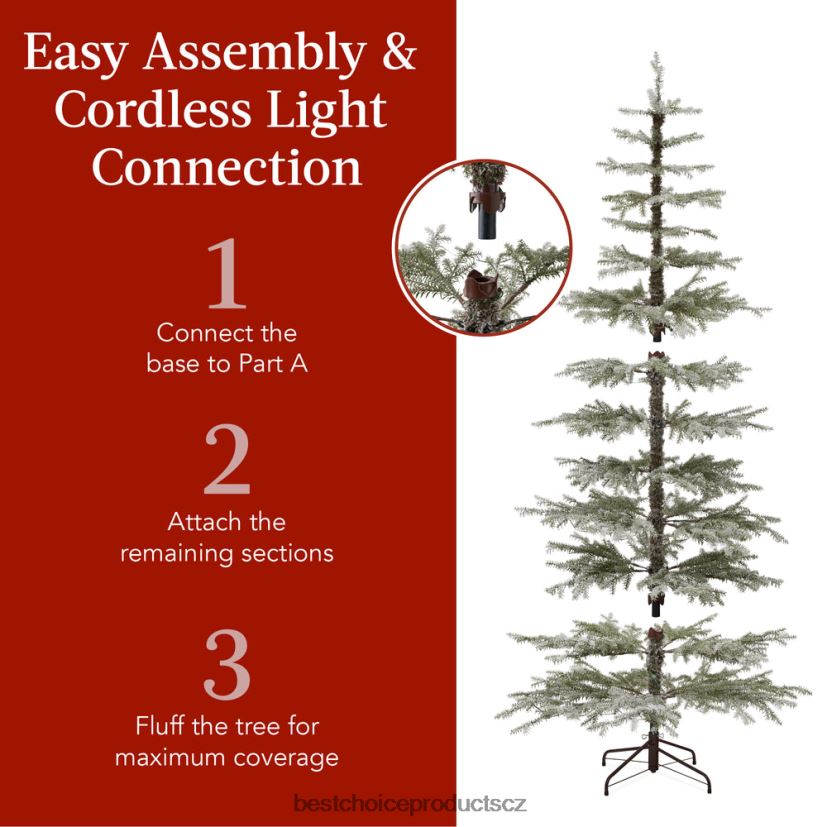 Easy Assembly & Cordless Light Connection

1
Connect the base to Part A

2
Attach the remaining sections

3
Fluff the tree for maximum coverage

bestchoiceproductscz