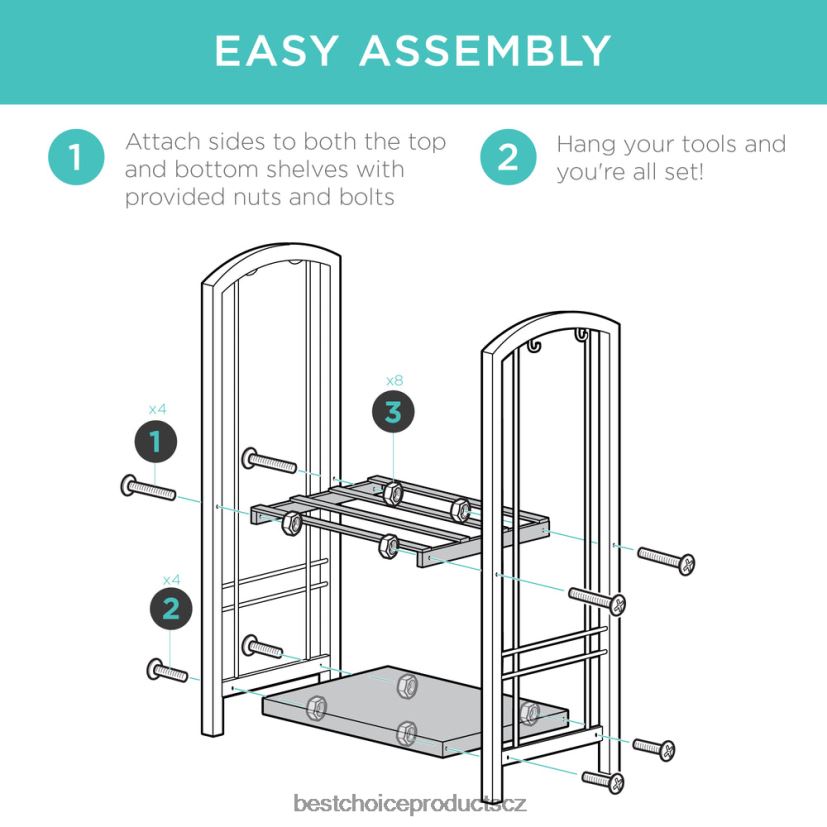 EASY ASSEMBLY

1 Attach sides to both the top and bottom shelves with provided nuts and bolts

2 Hang your tools and you're all set!

x4
1

x8
3

x4
2

bestchoiceproducts.cz