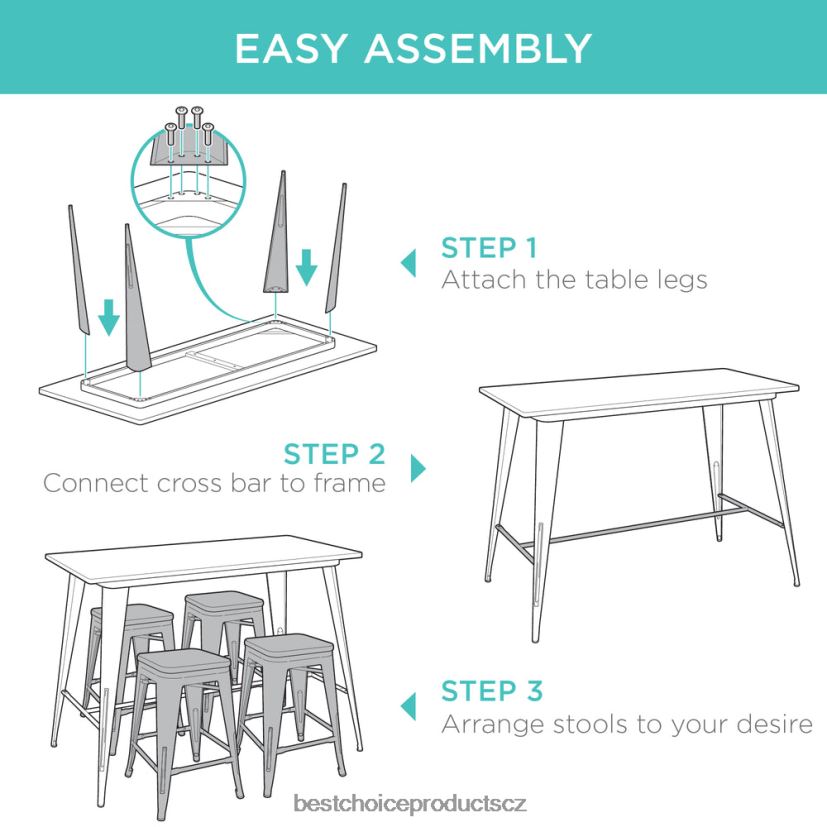 EASY ASSEMBLY

STEP 1
Attach the table legs

STEP 2
Connect cross bar to frame

STEP 3
Arrange stools to your desire

bestchoiceproductscz