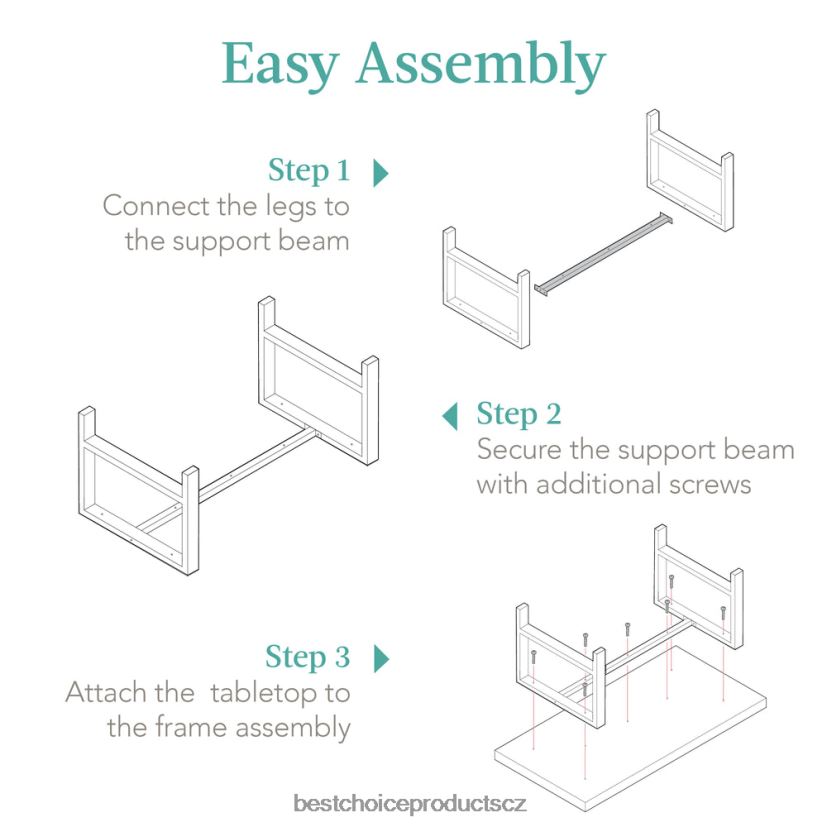 Easy Assembly

Step 1
Connect the legs to the support beam

Step 2
Secure the support beam with additional screws

Step 3
Attach the tabletop to the frame assembly

bestchoiceproductscz