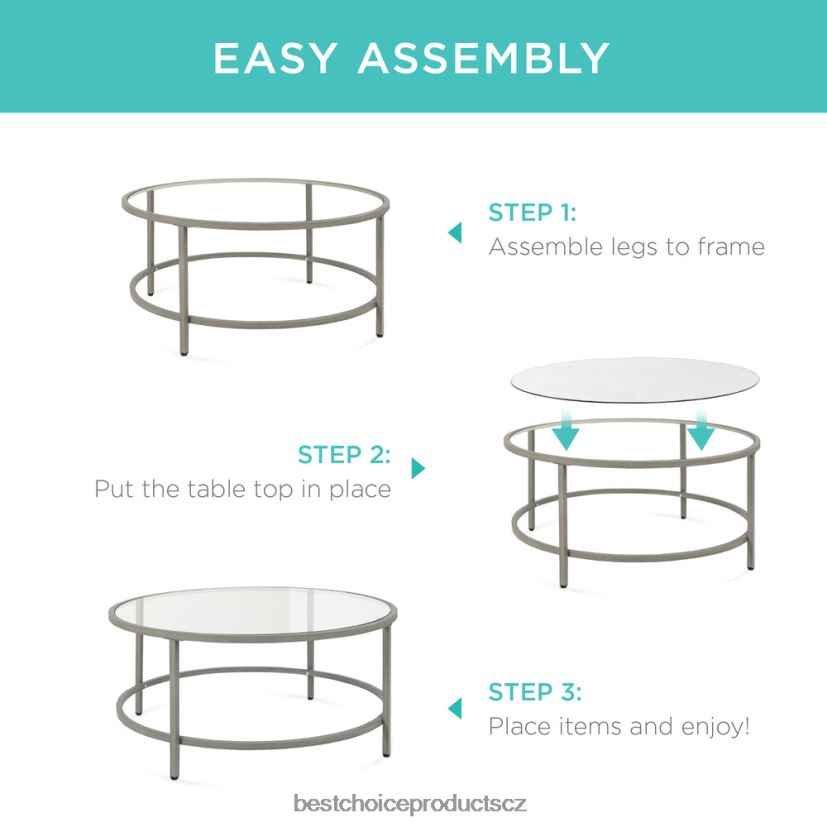 EASY ASSEMBLY

STEP 1:
Assemble legs to frame

STEP 2:
Put the table top in place

STEP 3:
Place items and enjoy!

bestchoiceproductscz