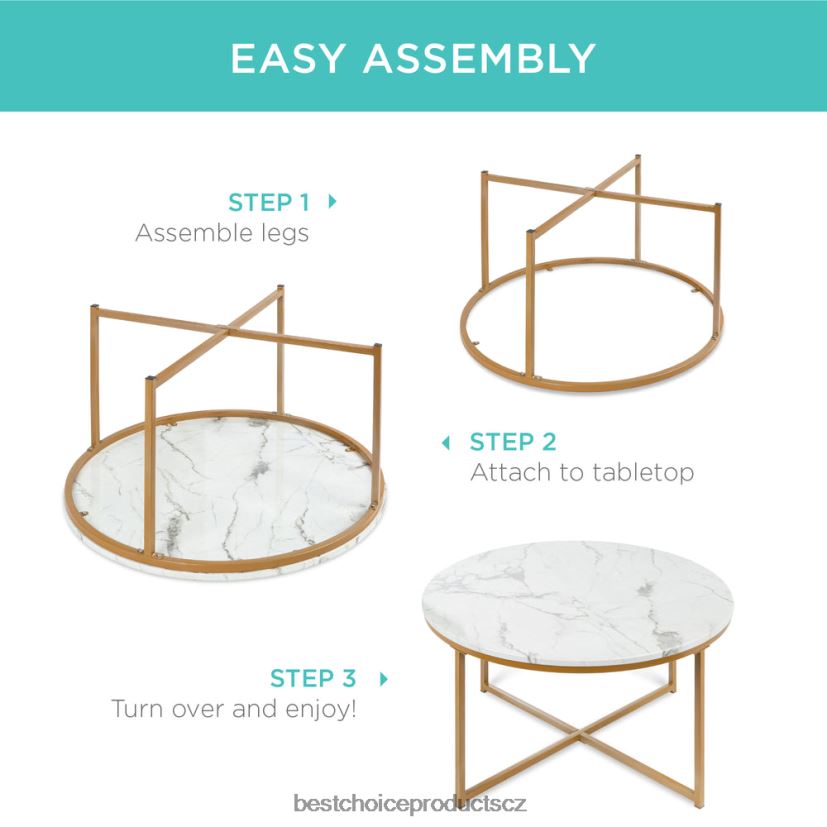 EASY ASSEMBLY

STEP 1
Assemble legs

STEP 2
Attach to tabletop

STEP 3
Turn over and enjoy!

bestchoiceproductscz