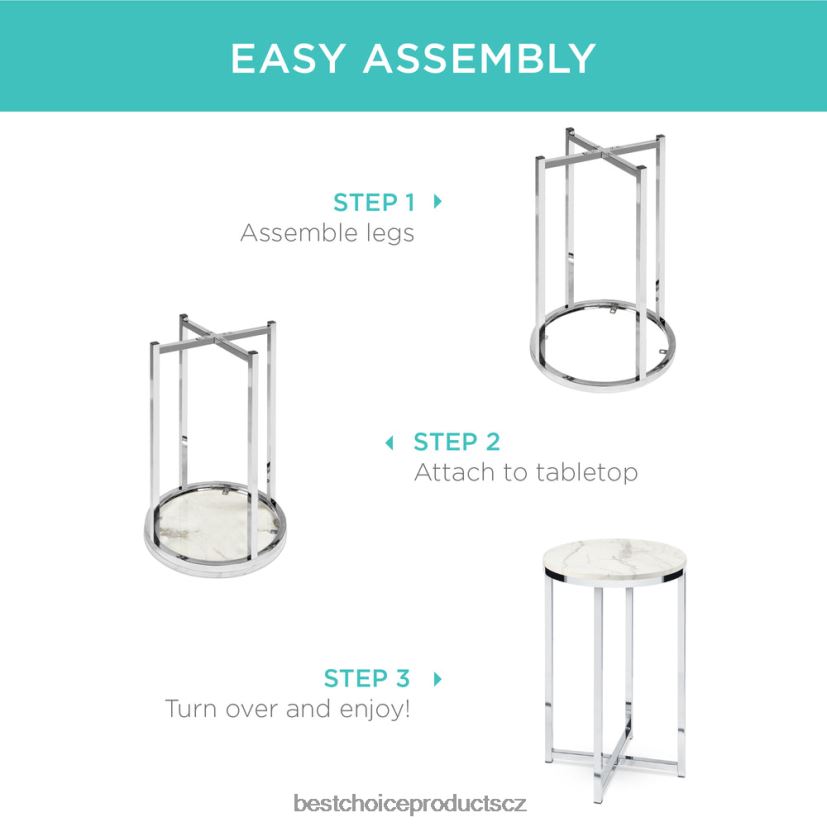 EASY ASSEMBLY

STEP 1
Assemble legs

STEP 2
Attach to tabletop

STEP 3
Turn over and enjoy!

bestchoiceproductscz