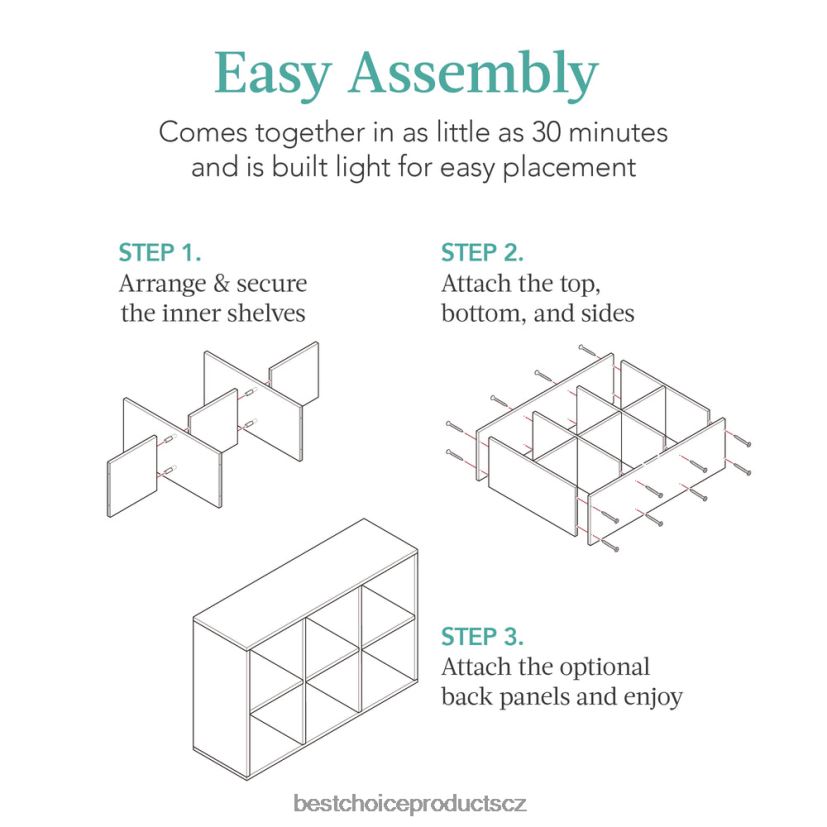 Easy Assembly

Comes together in as little as 30 minutes and is built light for easy placement

STEP 1.
Arrange & secure the inner shelves

STEP 2.
Attach the top, bottom, and sides

STEP 3.
Attach the optional back panels and enjoy

bestchoiceproductscz