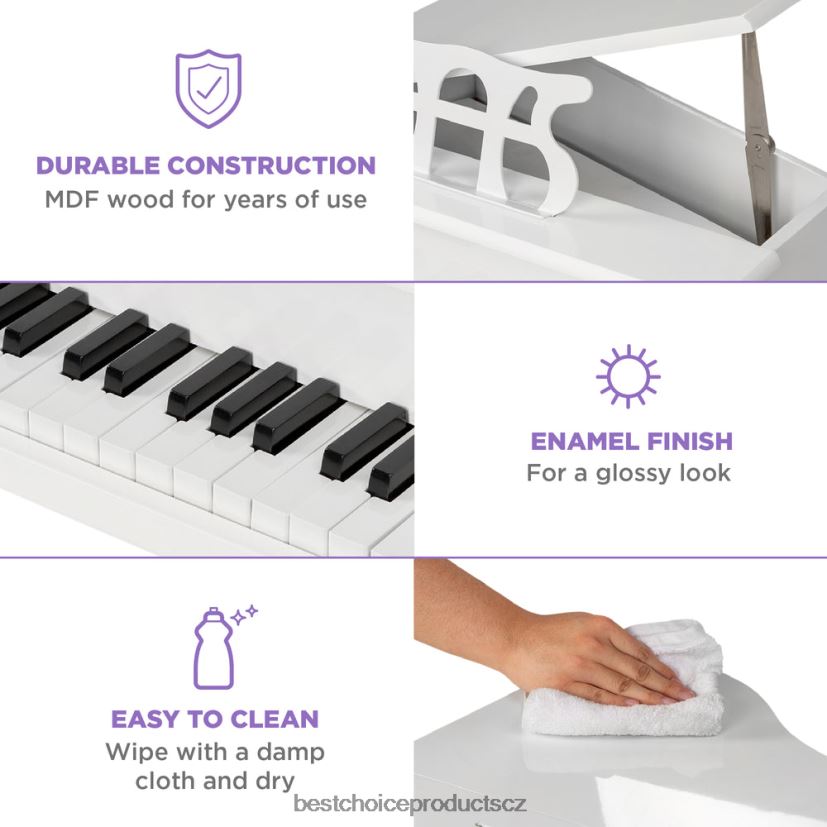 DURABLE CONSTRUCTION
MDF wood for years of use

ENAMEL FINISH
For a glossy look

EASY TO CLEAN
Wipe with a damp cloth and dry

bestchoiceproductscz